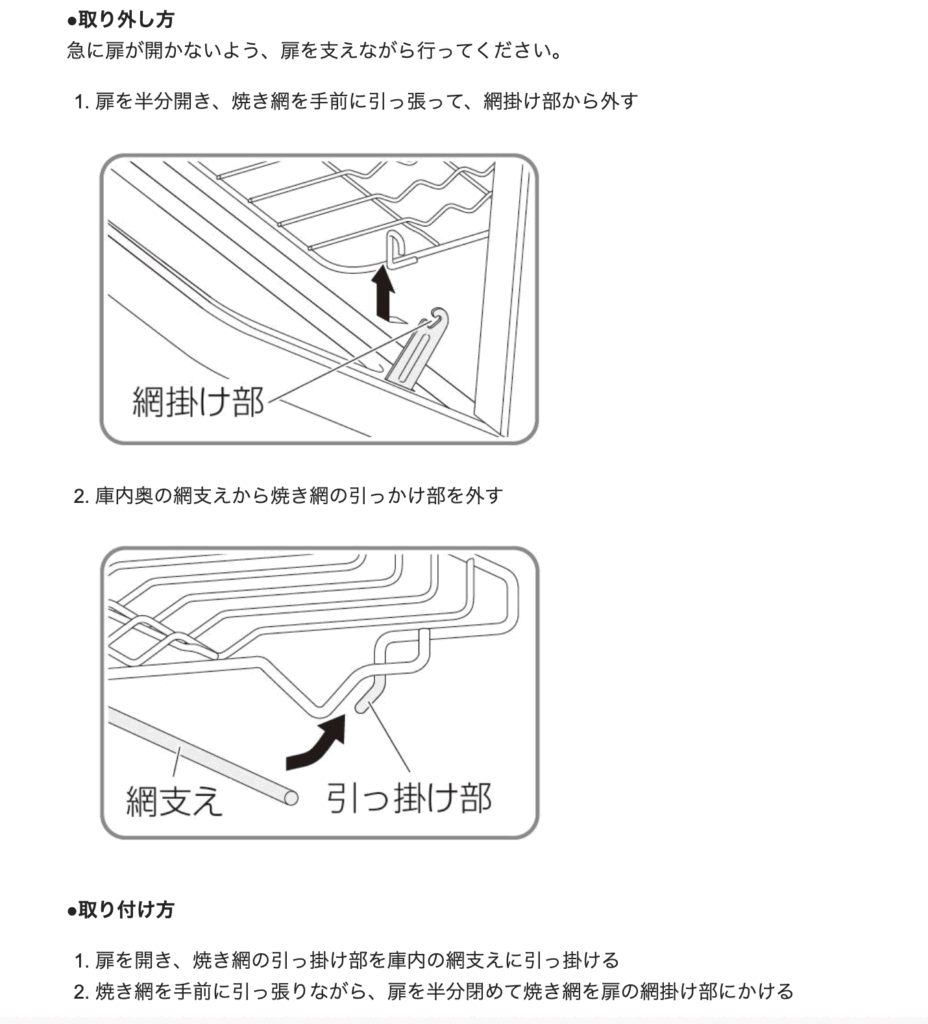 ●取り外し方
急に扉が開かないよう、扉を支えながら行ってください。

1. 扉を半分開き、焼き網を手前に引っ張って、網掛け部から外す

網掛け部

2. 庫内奥の網支えから焼き網の引っかけ部を外す

網支え
引っ掛け部

●取り付け方

1. 扉を開き、焼き網の引っ掛け部を庫内の網支えに引っ掛ける
2. 焼き網を手前に引っ張りながら、扉を半分閉めて焼き網を扉の網掛け部にかける